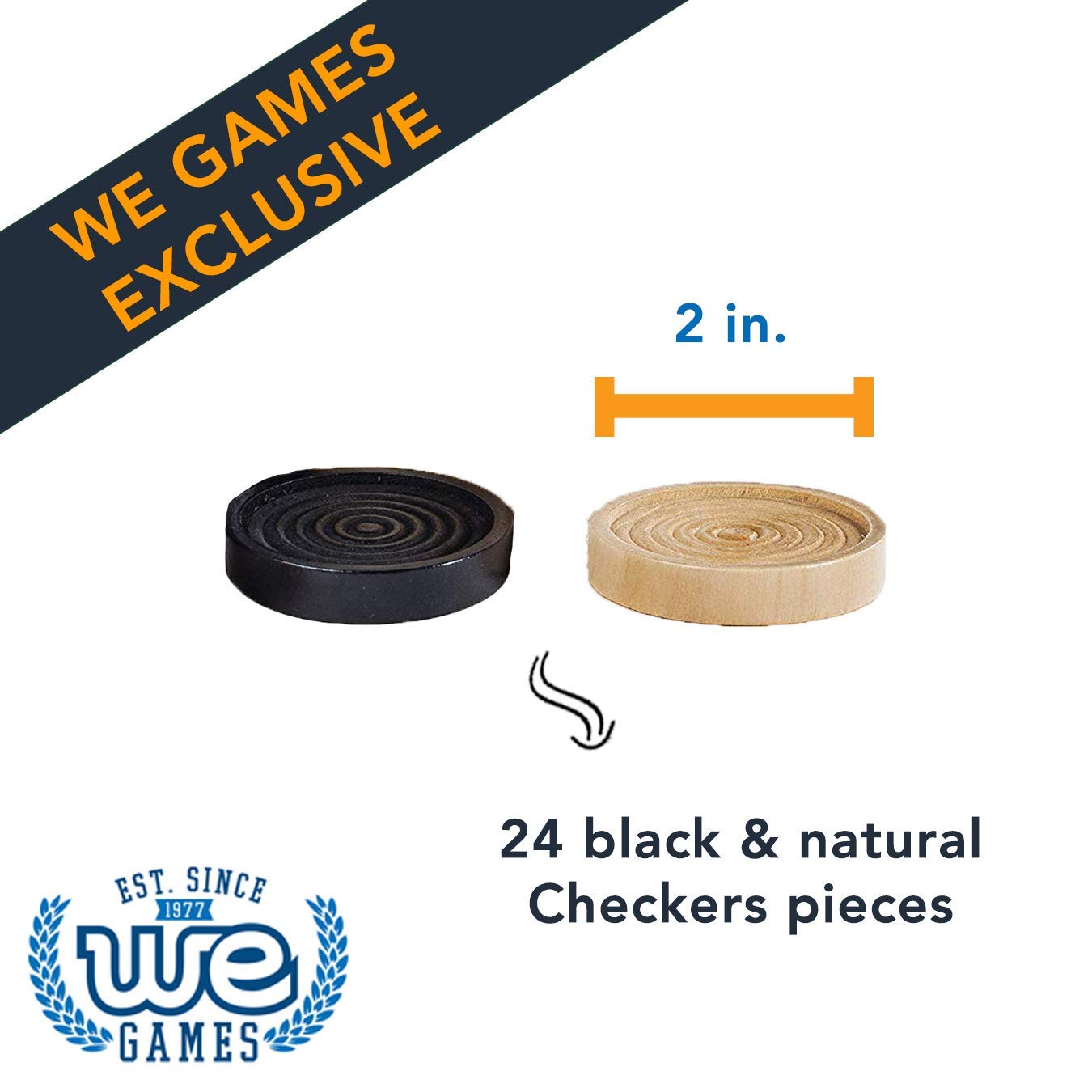 WE GAMES EXCLUSIVE

2 in.

24 black & natural Checkers pieces

EST. SINCE
1977
WE
GAMES