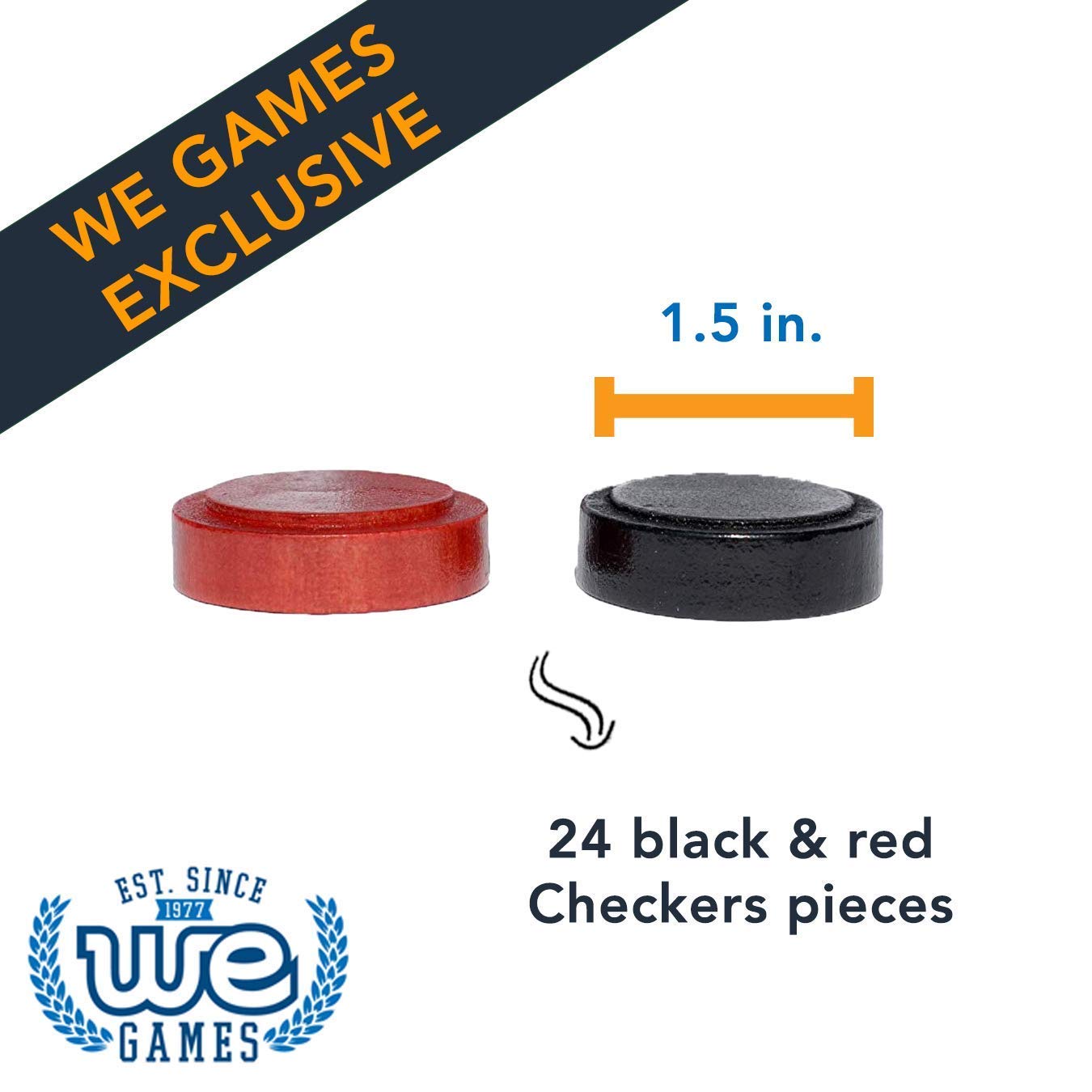 WE GAMES EXCLUSIVE

1.5 in.

24 black & red Checkers pieces

EST. SINCE 1977 WE GAMES