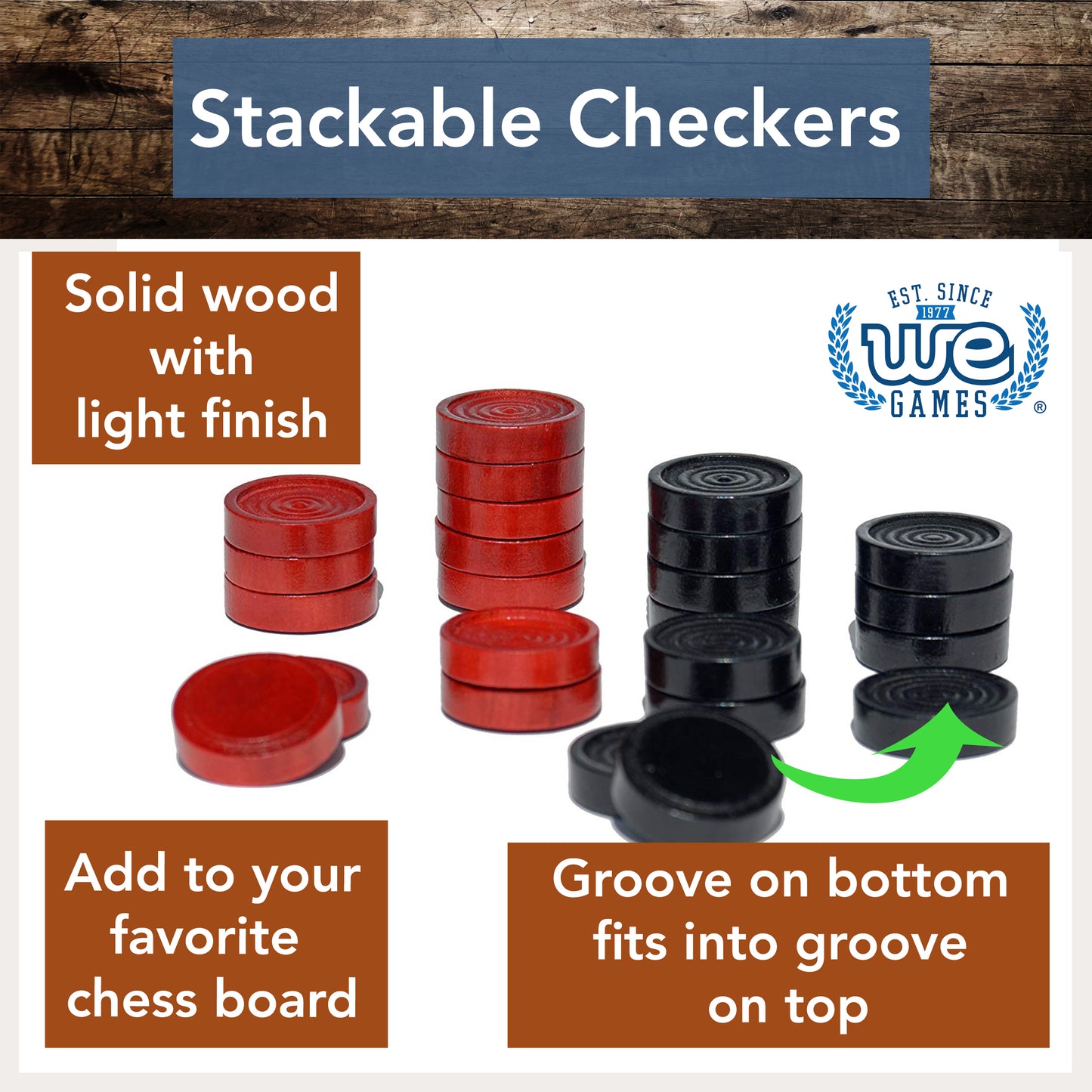 Stackable Checkers

Solid wood with light finish

EST. SINCE 1977 WE GAMES ®

Add to your favorite chess board

Groove on bottom fits into groove on top