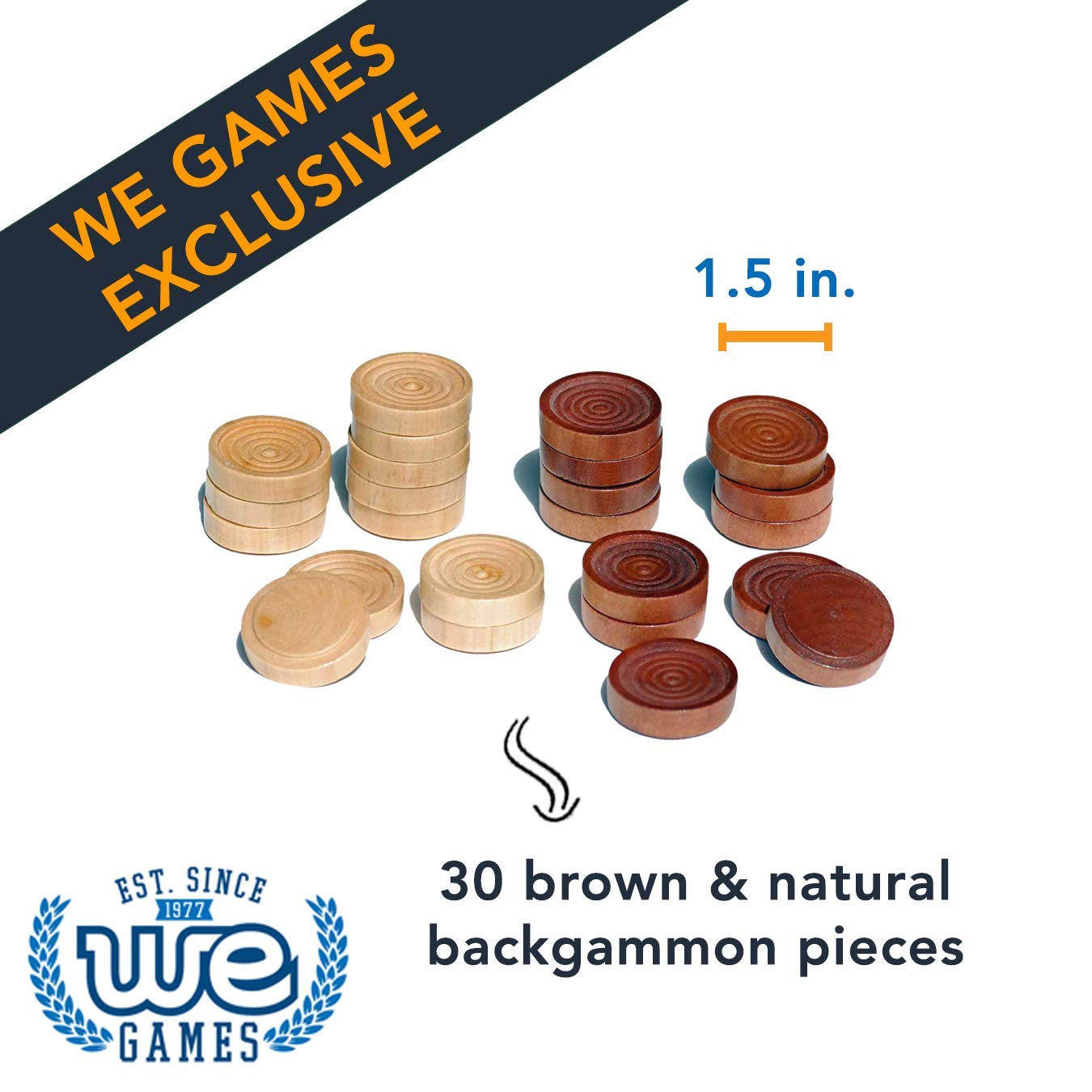 WE GAMES EXCLUSIVE

1.5 in.

30 brown & natural backgammon pieces

EST. SINCE 1977 WE GAMES