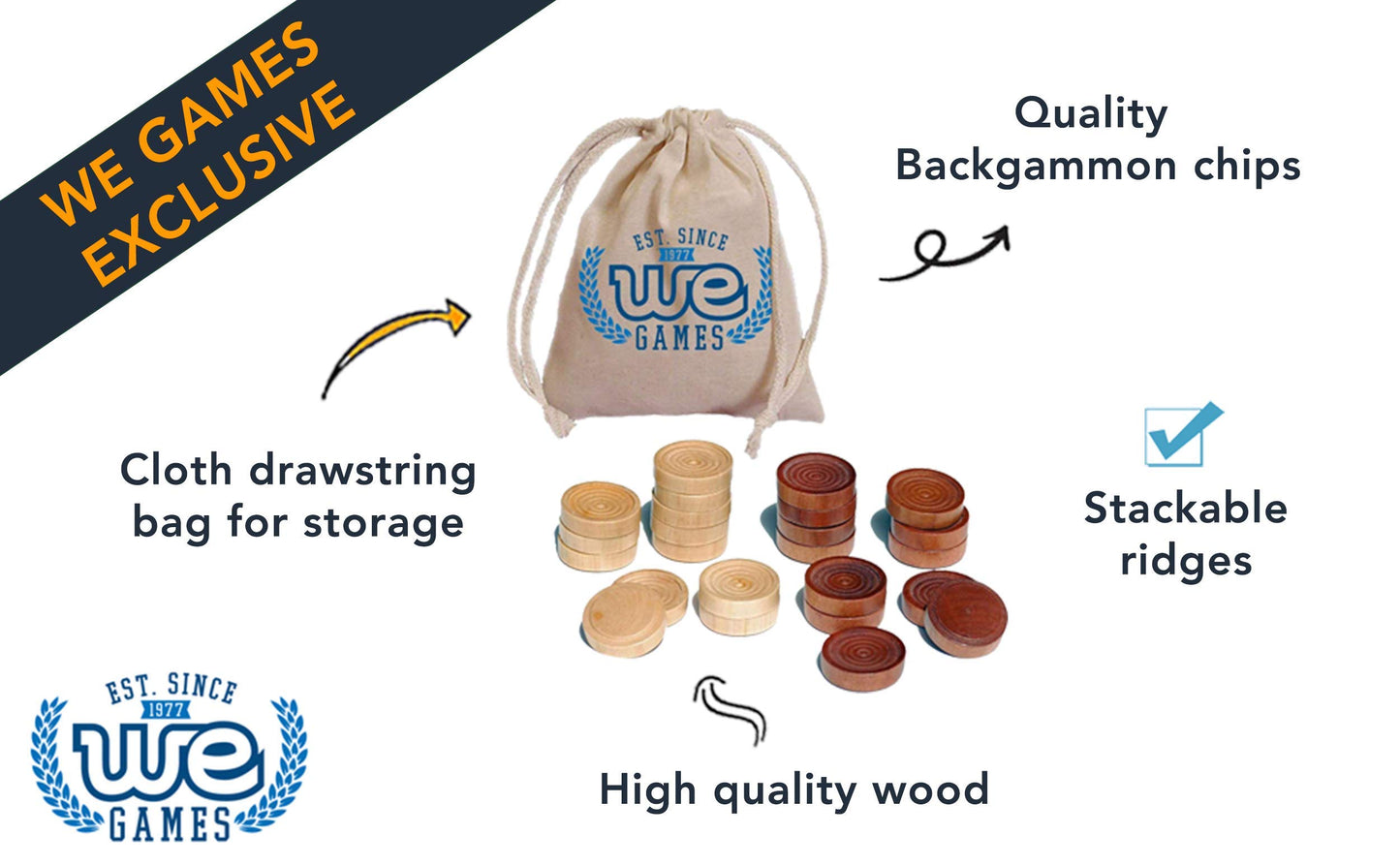 WE GAMES EXCLUSIVE

EST. SINCE
1977
WE
GAMES

Quality Backgammon chips

Cloth drawstring bag for storage

Stackable ridges

High quality wood

EST. SINCE
1977
WE
GAMES