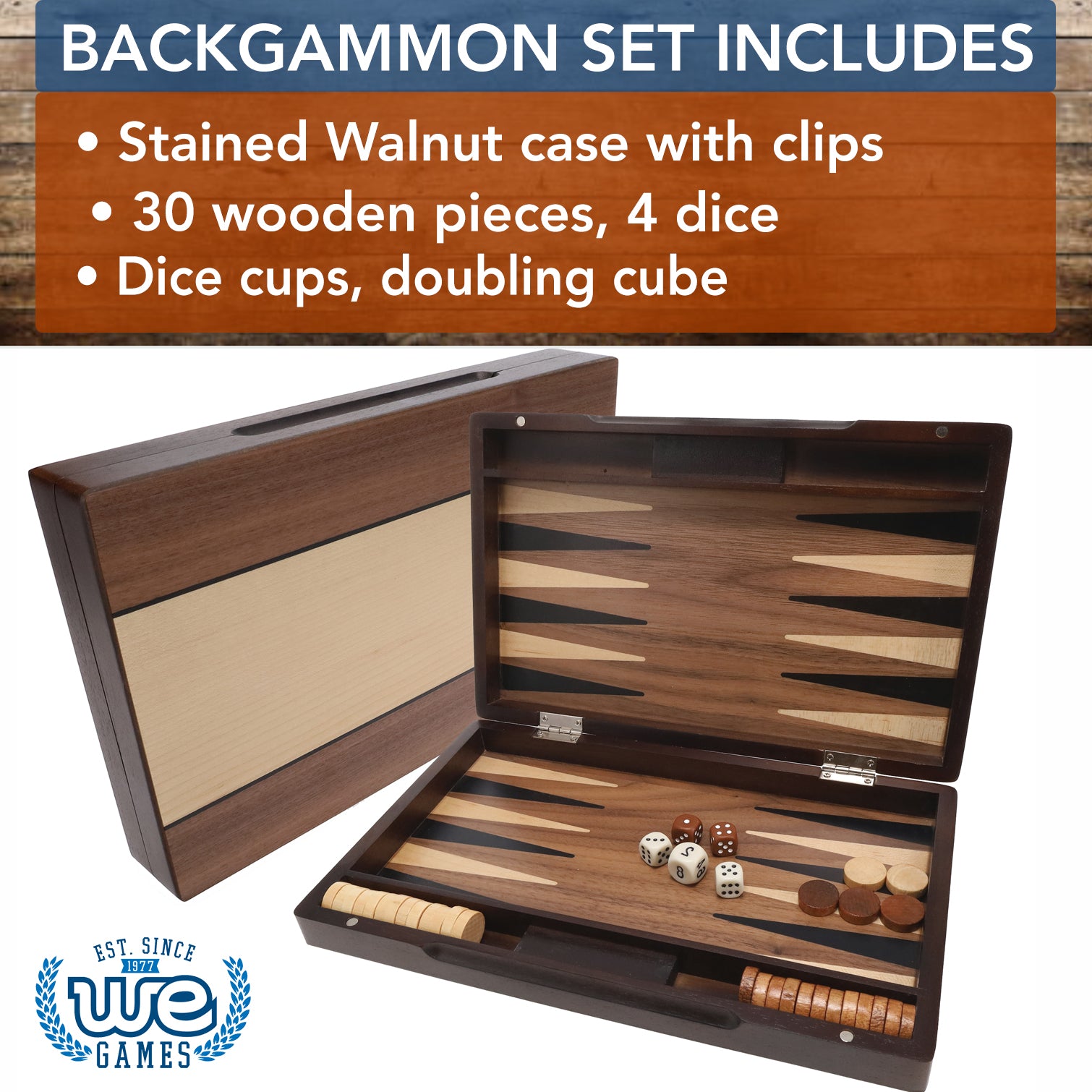 BACKGAMMON SET INCLUDES

• Stained Walnut case with clips
• 30 wooden pieces, 4 dice
• Dice cups, doubling cube

EST. SINCE 1977
WE
GAMES