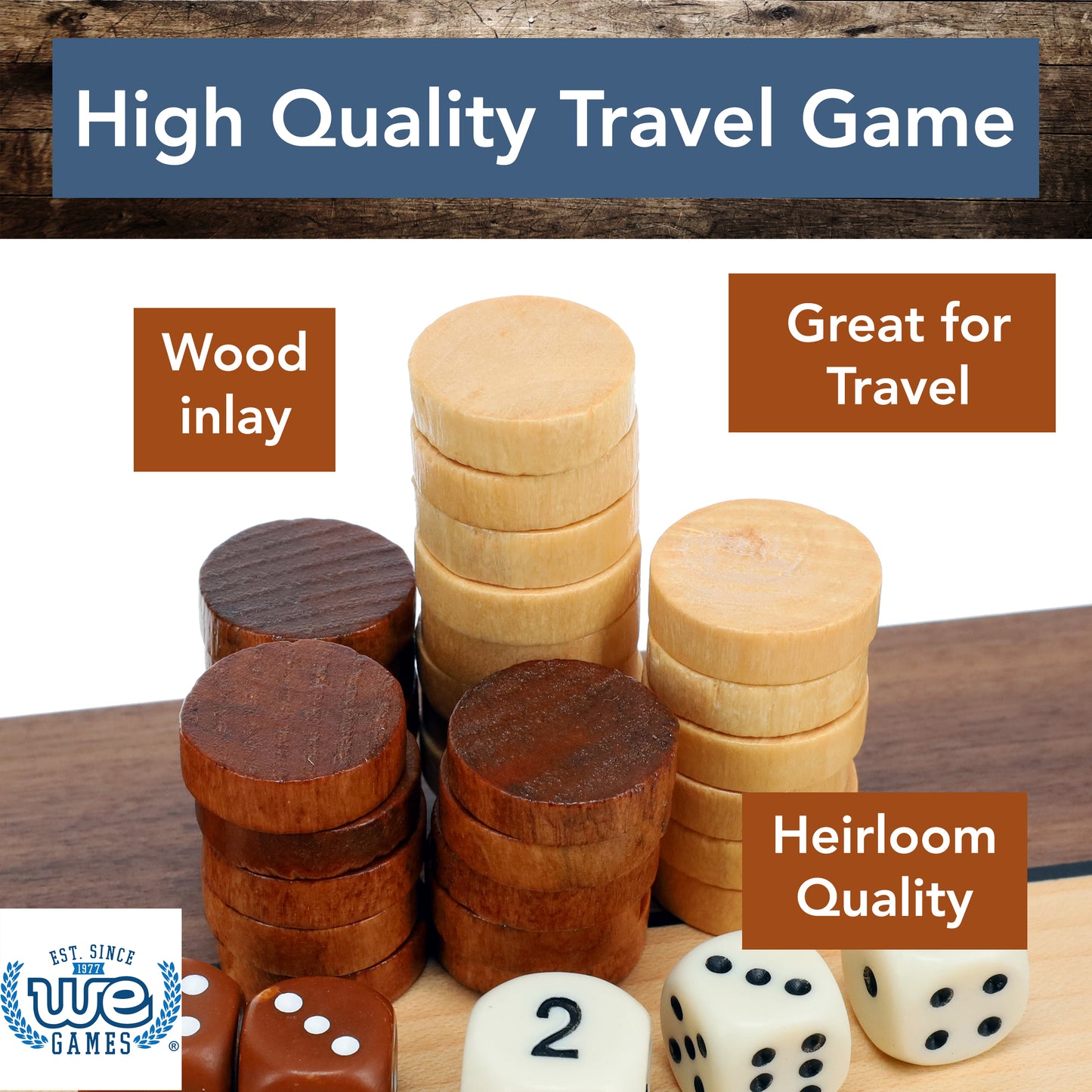 High Quality Travel Game

Wood inlay

Great for Travel

Heirloom Quality

EST. SINCE 1977 WE GAMES ®

2