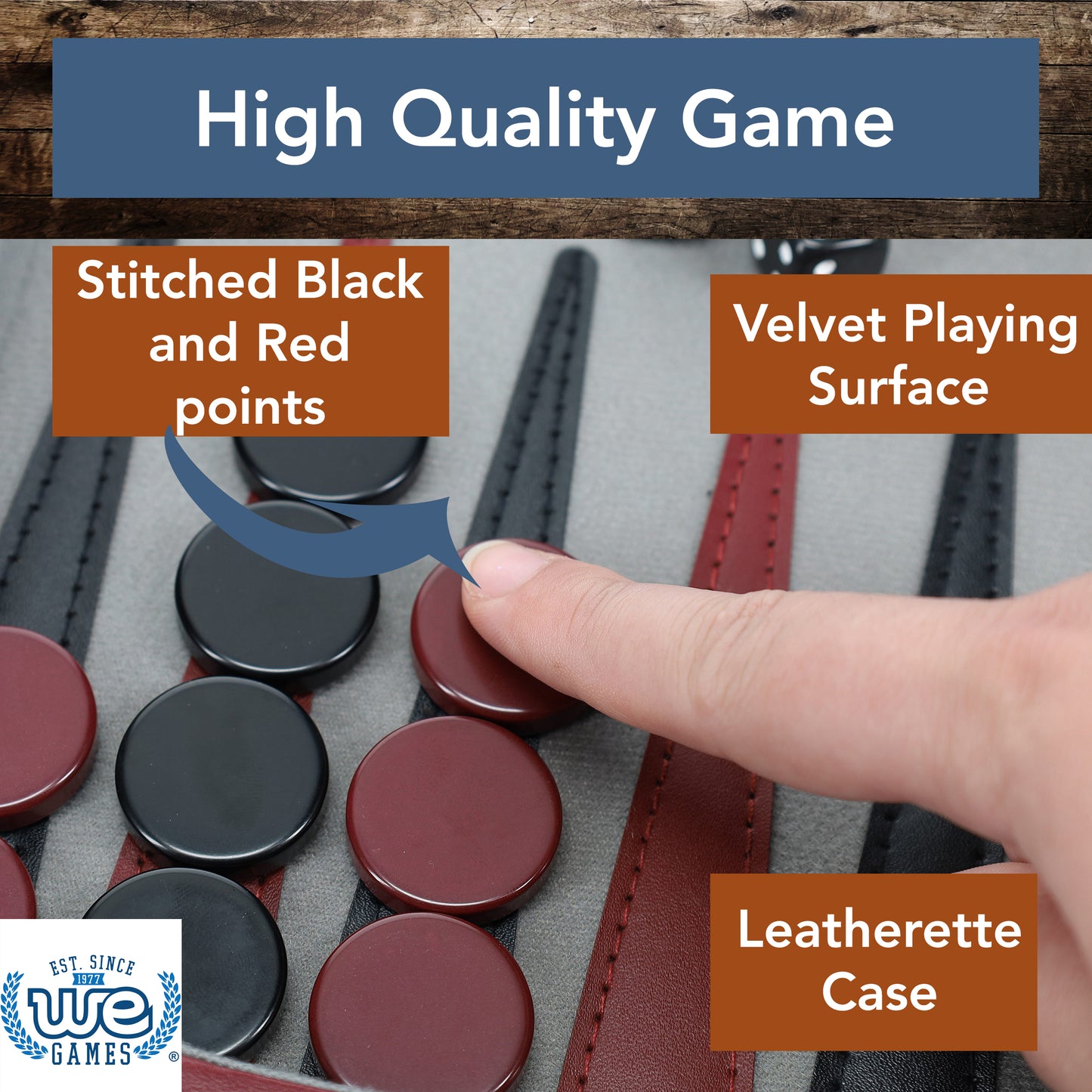 High Quality Game

Stitched Black and Red points

Velvet Playing Surface

Leatherette Case

EST. SINCE 1977 WE GAMES ®