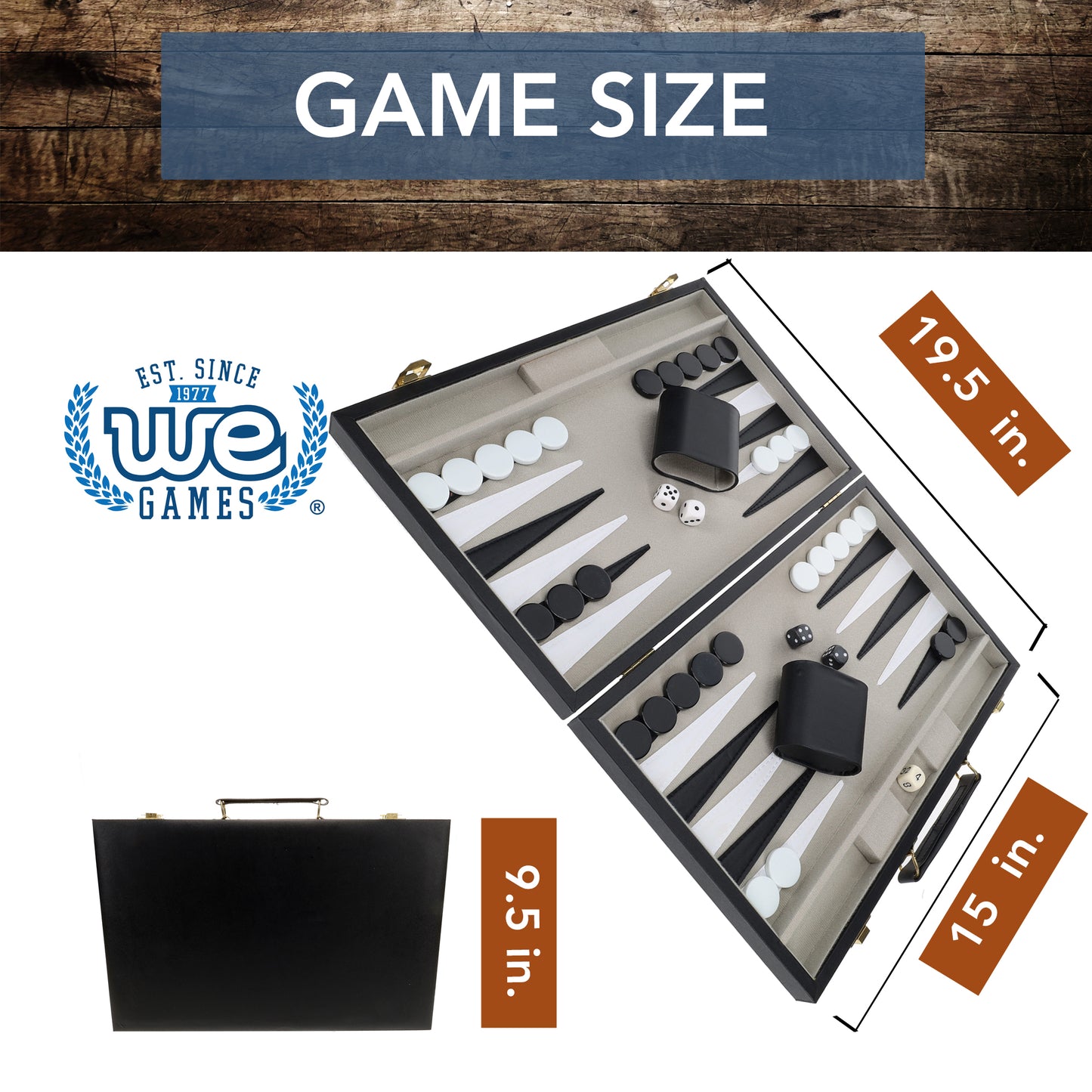 GAME SIZE

EST. SINCE
1977
WE
GAMES
®

19.5 in.

15 in.

9.5 in.