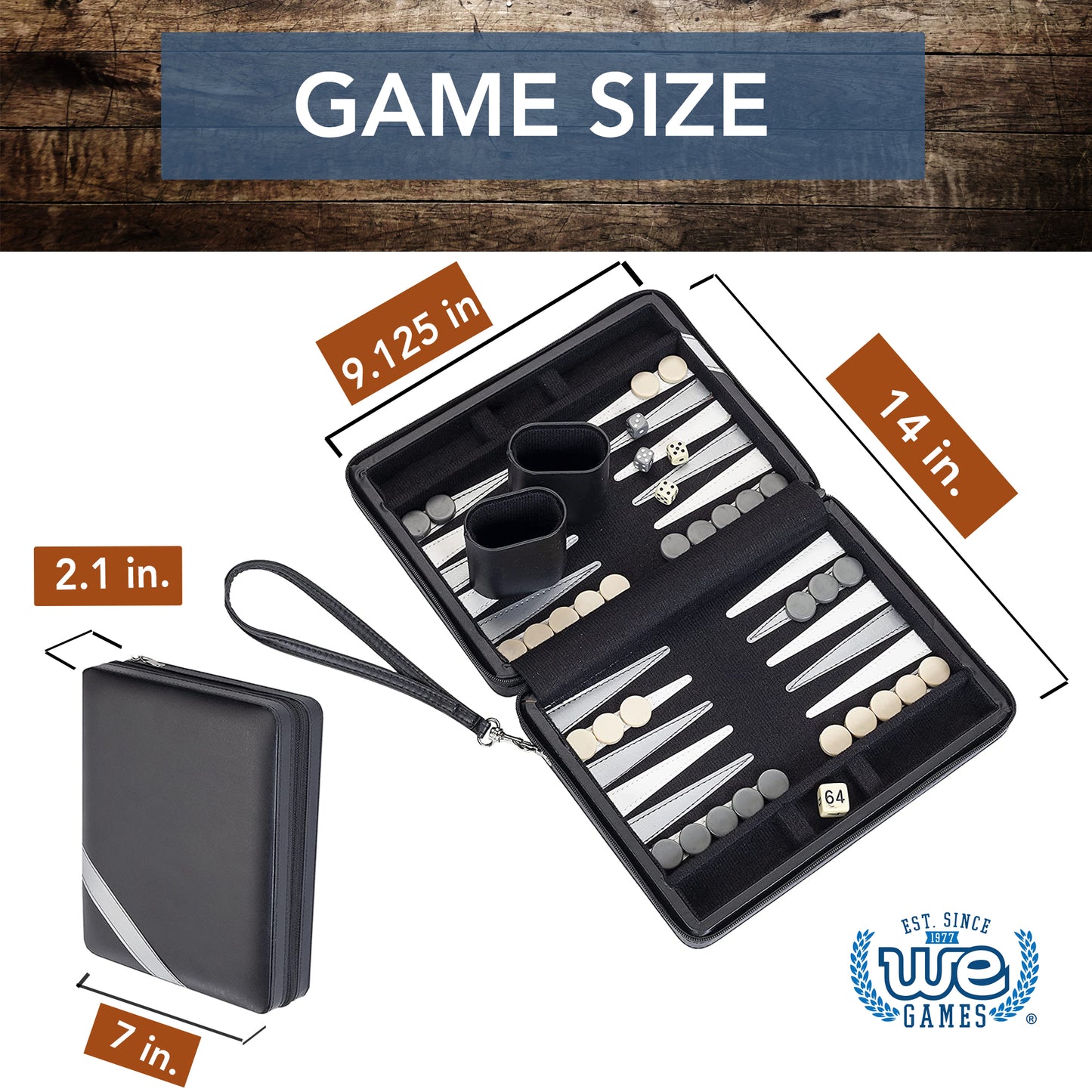 GAME SIZE

9.125 in

14 in.

2.1 in.

7 in.

64

EST. SINCE
1977
WE
GAMES
®