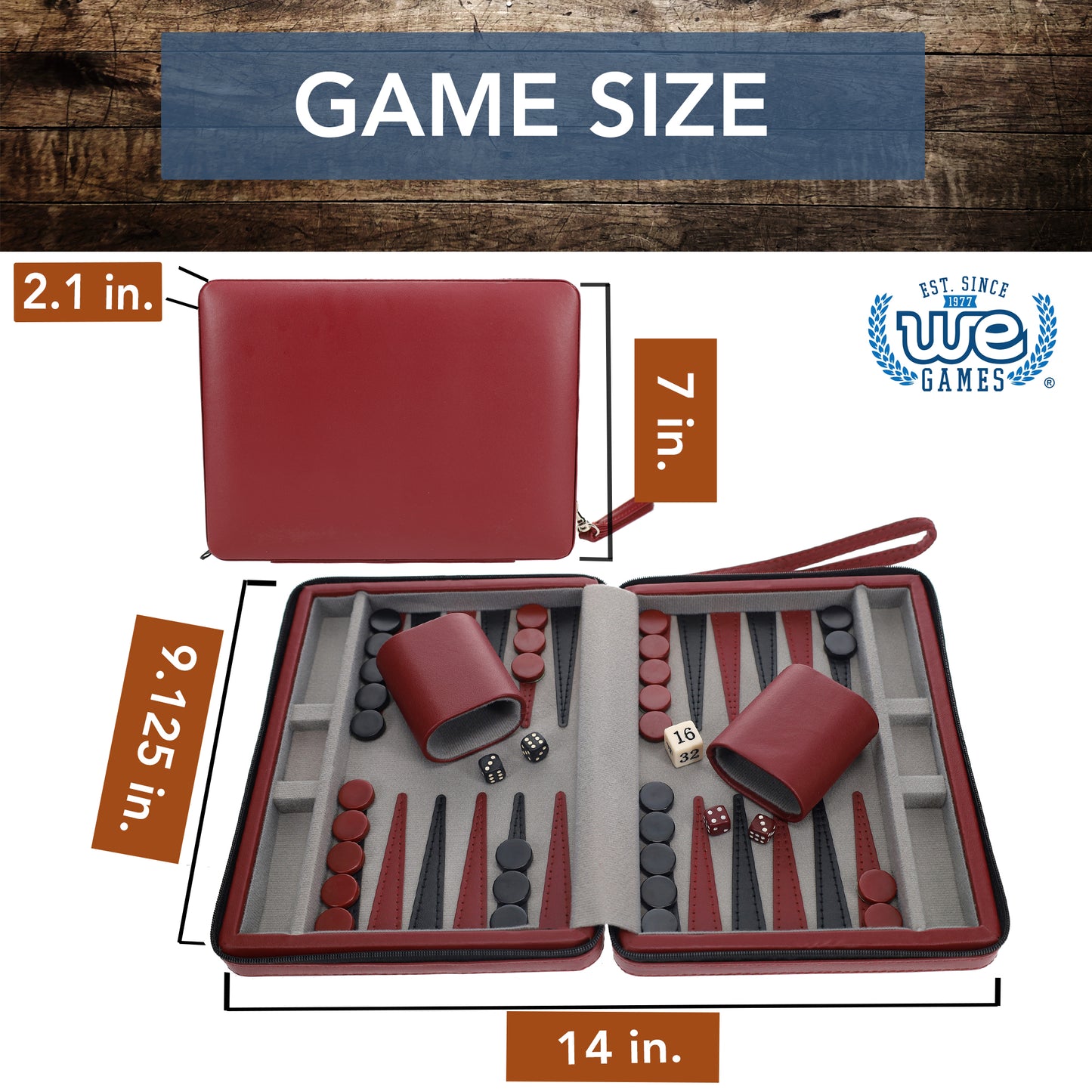 GAME SIZE

2.1 in.

7 in.

EST. SINCE 1977 WE GAMES ®

9.125 in.

16
32

14 in.