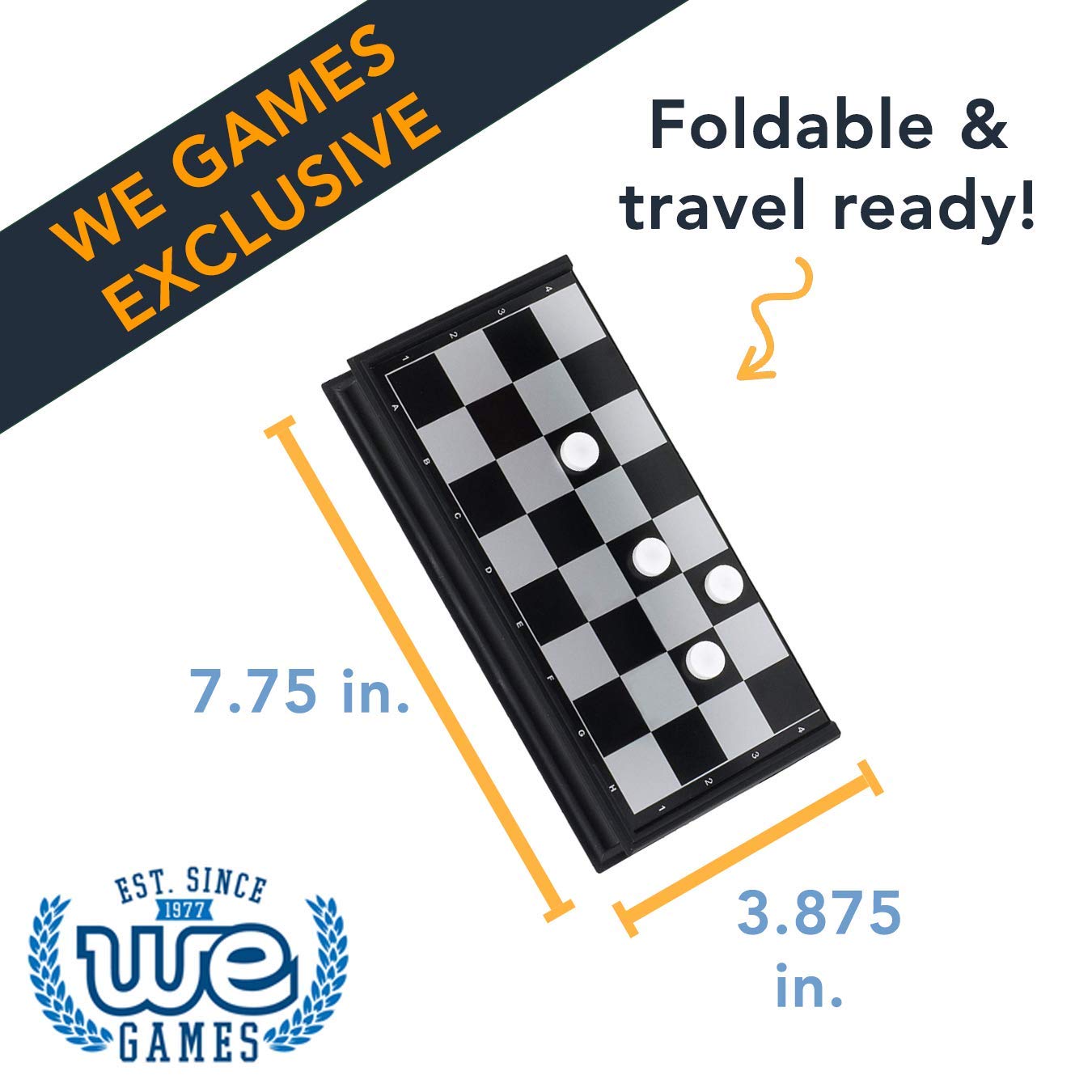 WE GAMES EXCLUSIVE

Foldable & travel ready!

1 2 3 4

A B C D E F G H

1 2 3 4

7.75 in.

3.875 in.

EST. SINCE 1977 WE GAMES