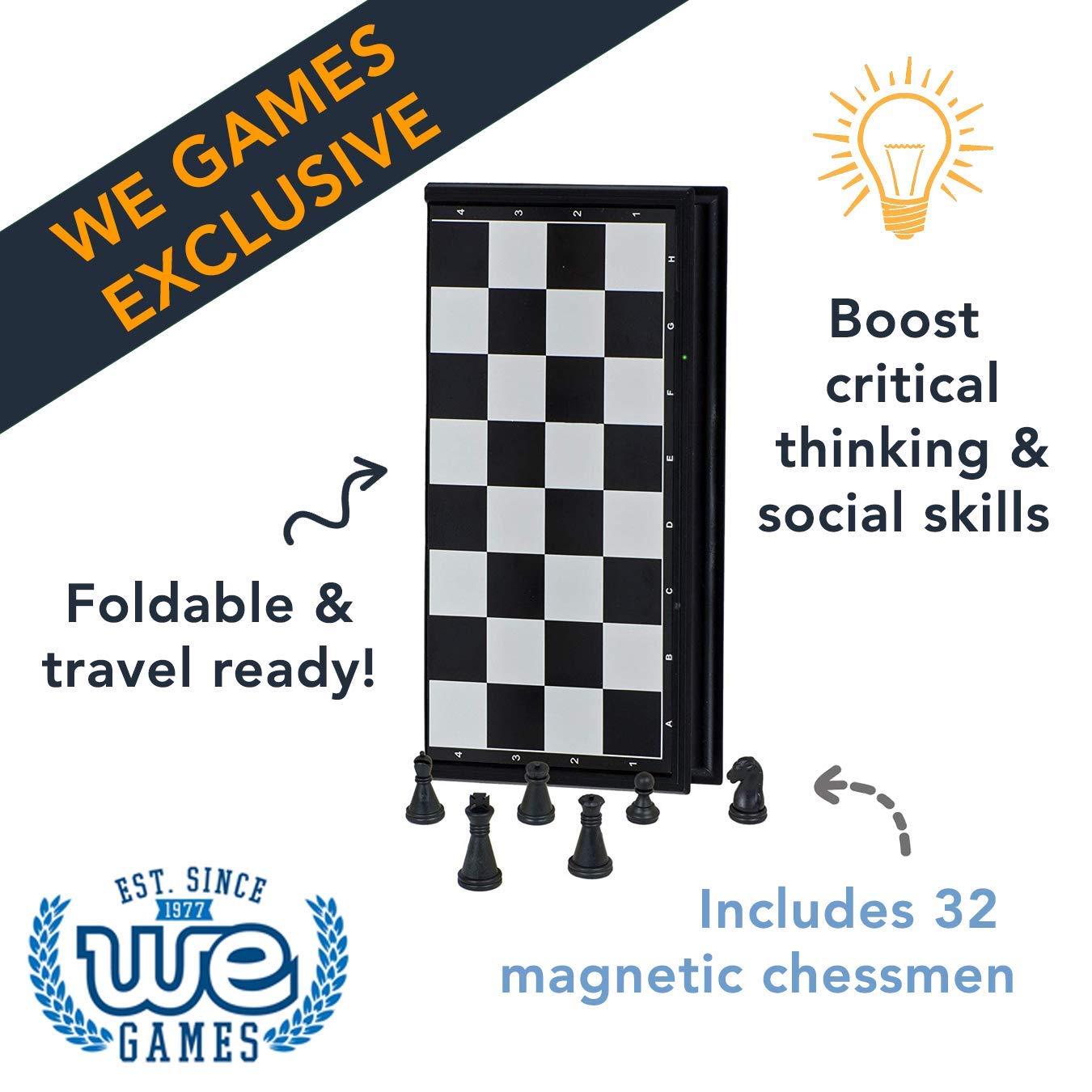 WE GAMES EXCLUSIVE

4 3 2 1

H G F E D C B A

4 3 2 1

Boost critical thinking & social skills

Foldable & travel ready!

Includes 32 magnetic chessmen

EST. SINCE 1977 WE GAMES