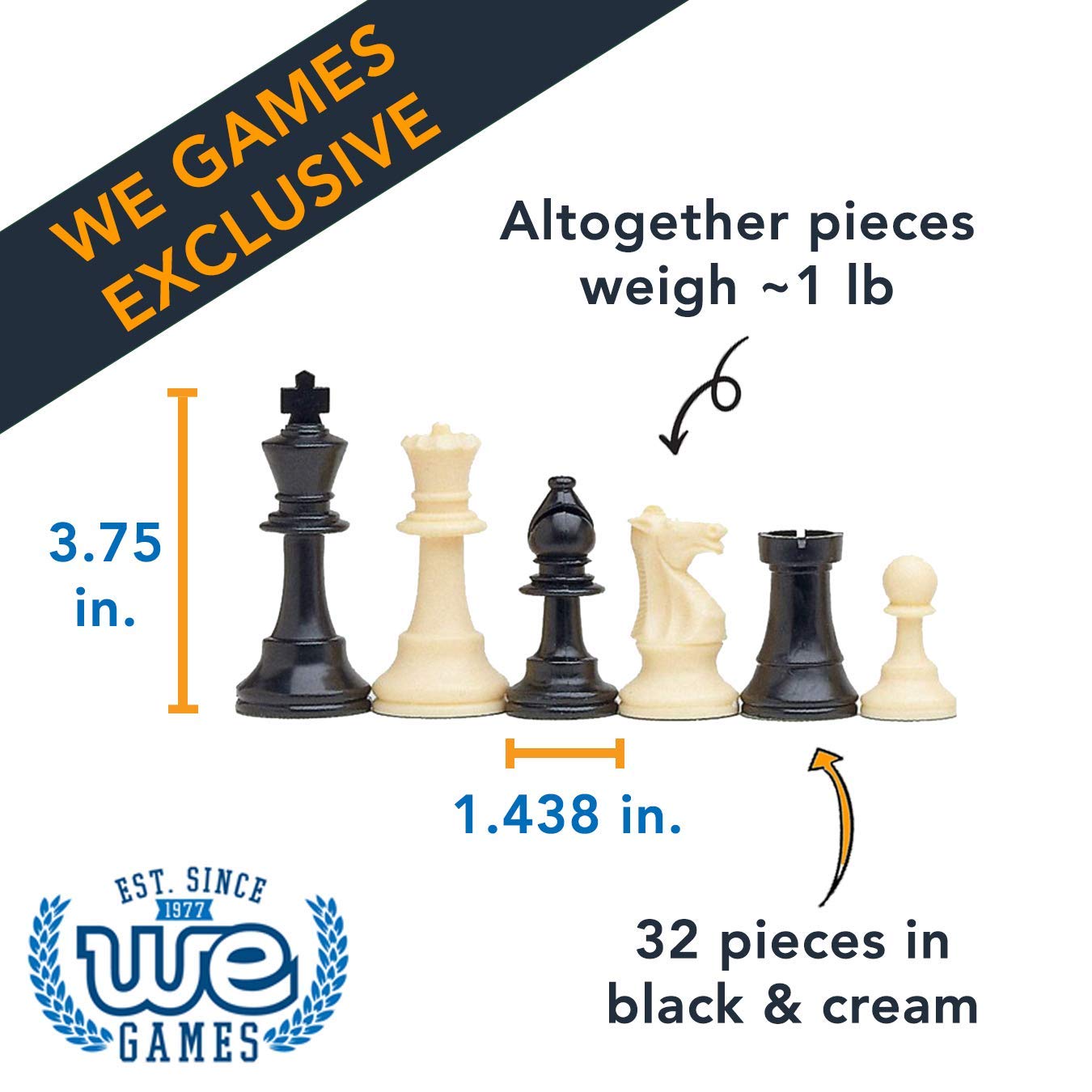 WE GAMES EXCLUSIVE

Altogether pieces weigh ~1 lb

3.75 in.

1.438 in.

32 pieces in black & cream

EST. SINCE 1977 WE GAMES