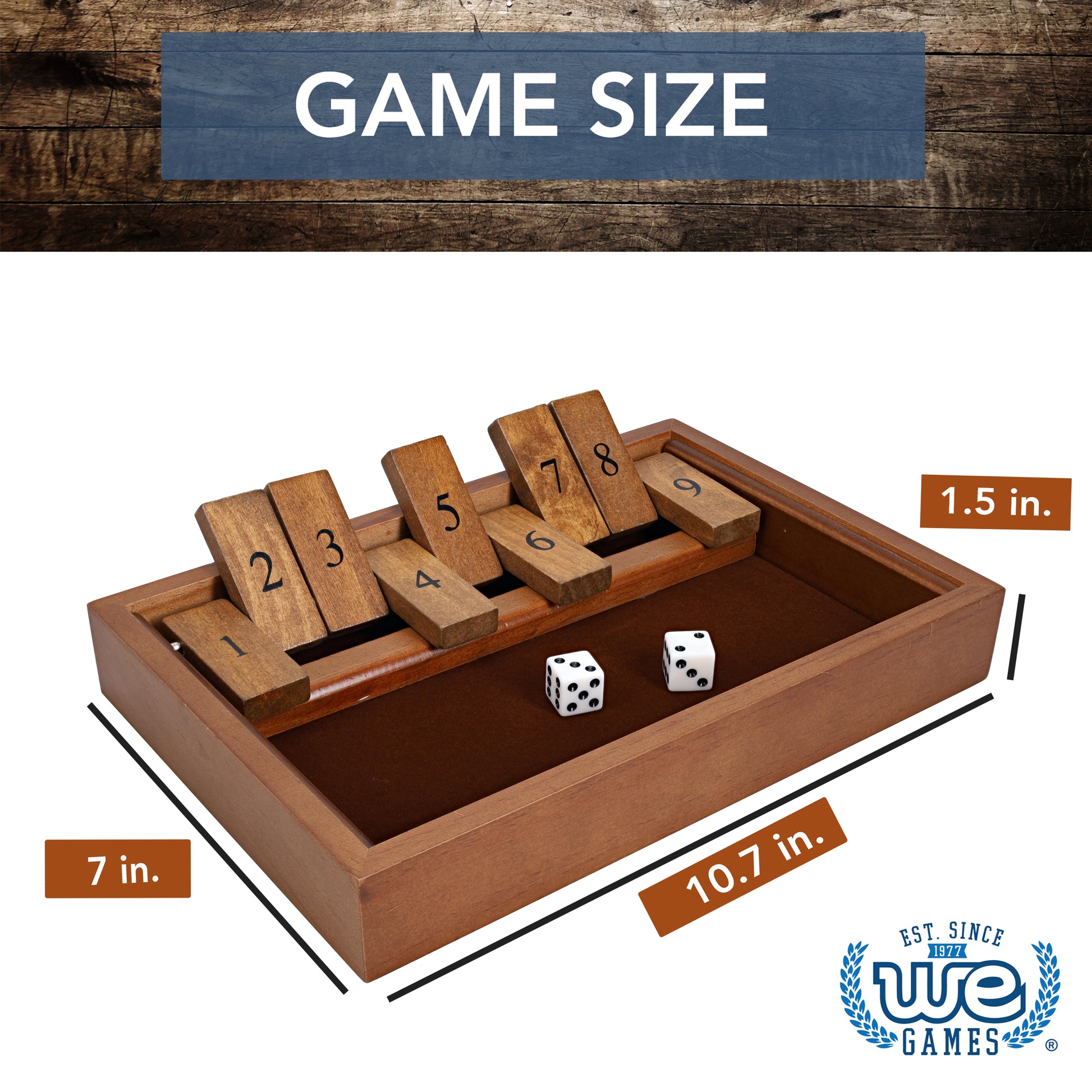 GAME SIZE

1 2 3 4 5 6 7 8 9

1.5 in.

7 in.

10.7 in.

EST. SINCE
1977
WE
GAMES
®