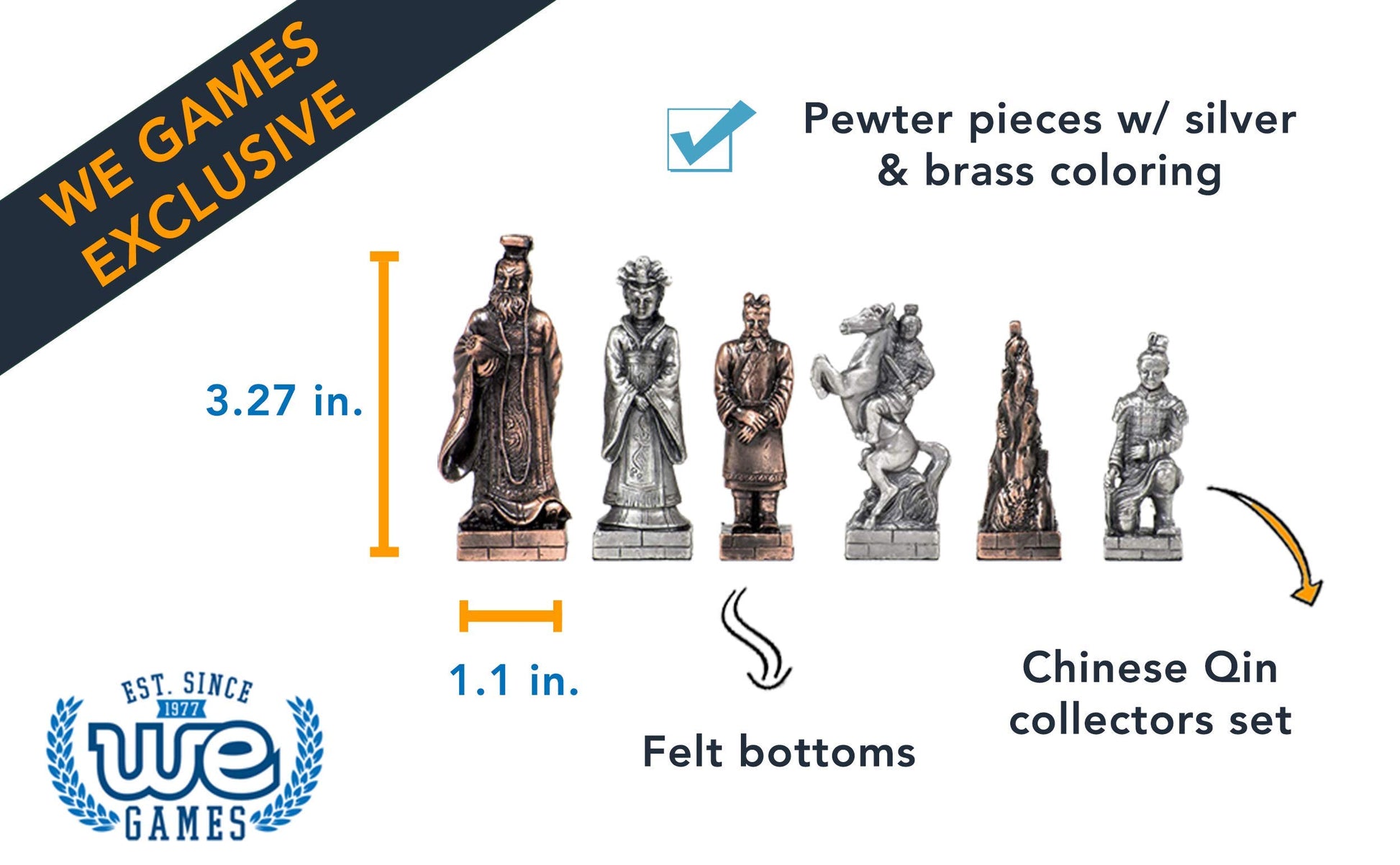 WE GAMES EXCLUSIVE

Pewter pieces w/ silver & brass coloring

3.27 in.

1.1 in.

Felt bottoms

Chinese Qin collectors set

EST. SINCE 1977 WE GAMES